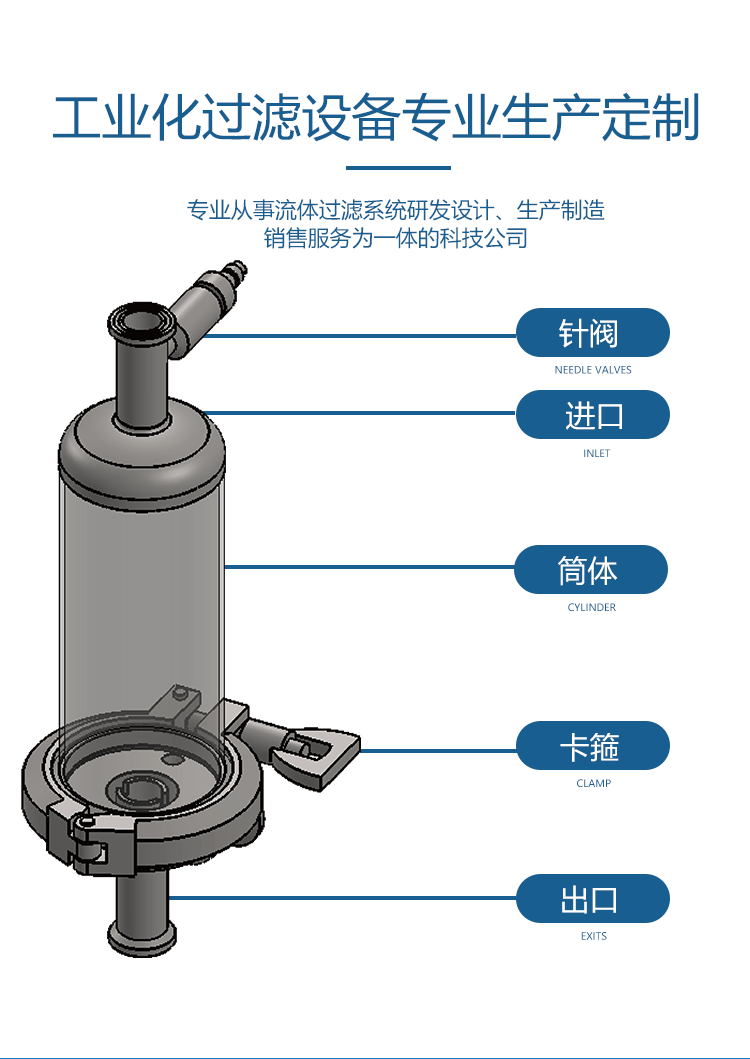 工业化过滤设备专业生产定制

专业从事流体过滤系统研发设计、生产制造
销售服务为一体的科技公司

针阀
NEEDLE VALVES

进口
INLET

筒体
CYLINDER

卡箍
CLAMP

出口
EXITS